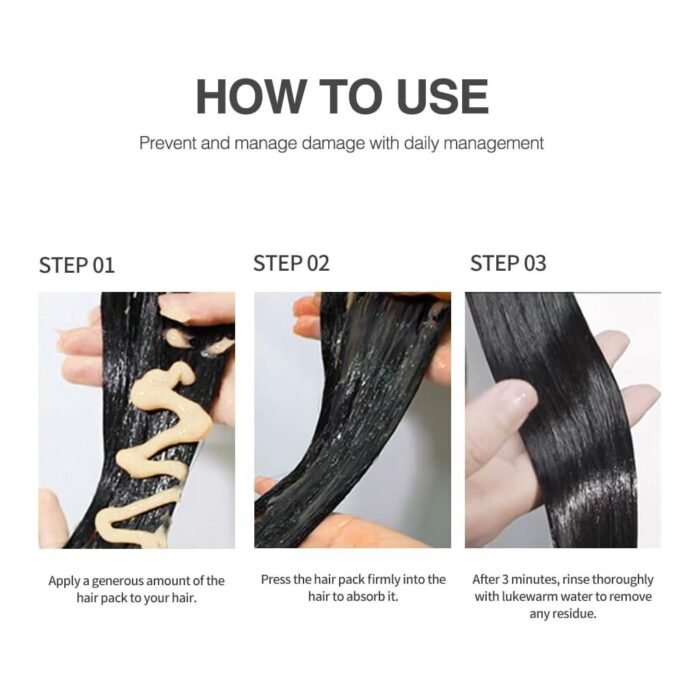 HOW TO USE

Prevent and manage damage with daily management

STEP 01

Apply a generous amount of the hair pack to your hair.

STEP 02

Press the hair pack firmly into the hair to absorb it.

STEP 03

After 3 minutes, rinse thoroughly with lukewarm water to remove any residue.